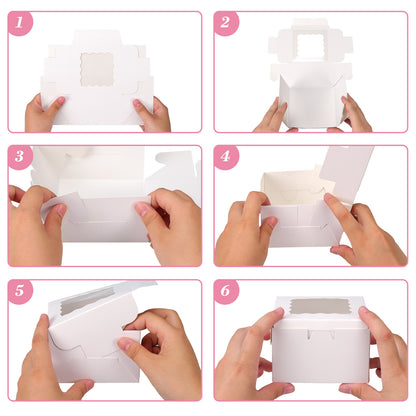 1

2

3

4

5

6